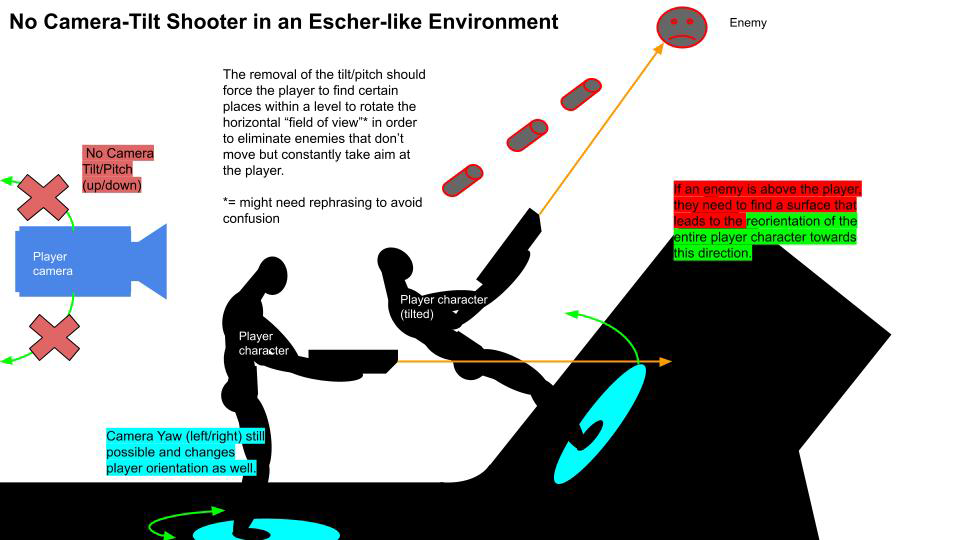 No Camera-Tilt Shooter in an Escher-like Environment

Enemy

The removal of the tilt/pitch should force the player to find certain places within a level to rotate the horizontal “field of view”* in order to eliminate enemies that don’t move but constantly take aim at the player.

*= might need rephrasing to avoid confusion

No Camera Tilt/Pitch (up/down)

Player camera

If an enemy is above the player, they need to find a surface that leads to the reorientation of the entire player character towards this direction.

Player character (tilted)

Player character

Camera Yaw (left/right) still possible and changes player orientation as well.